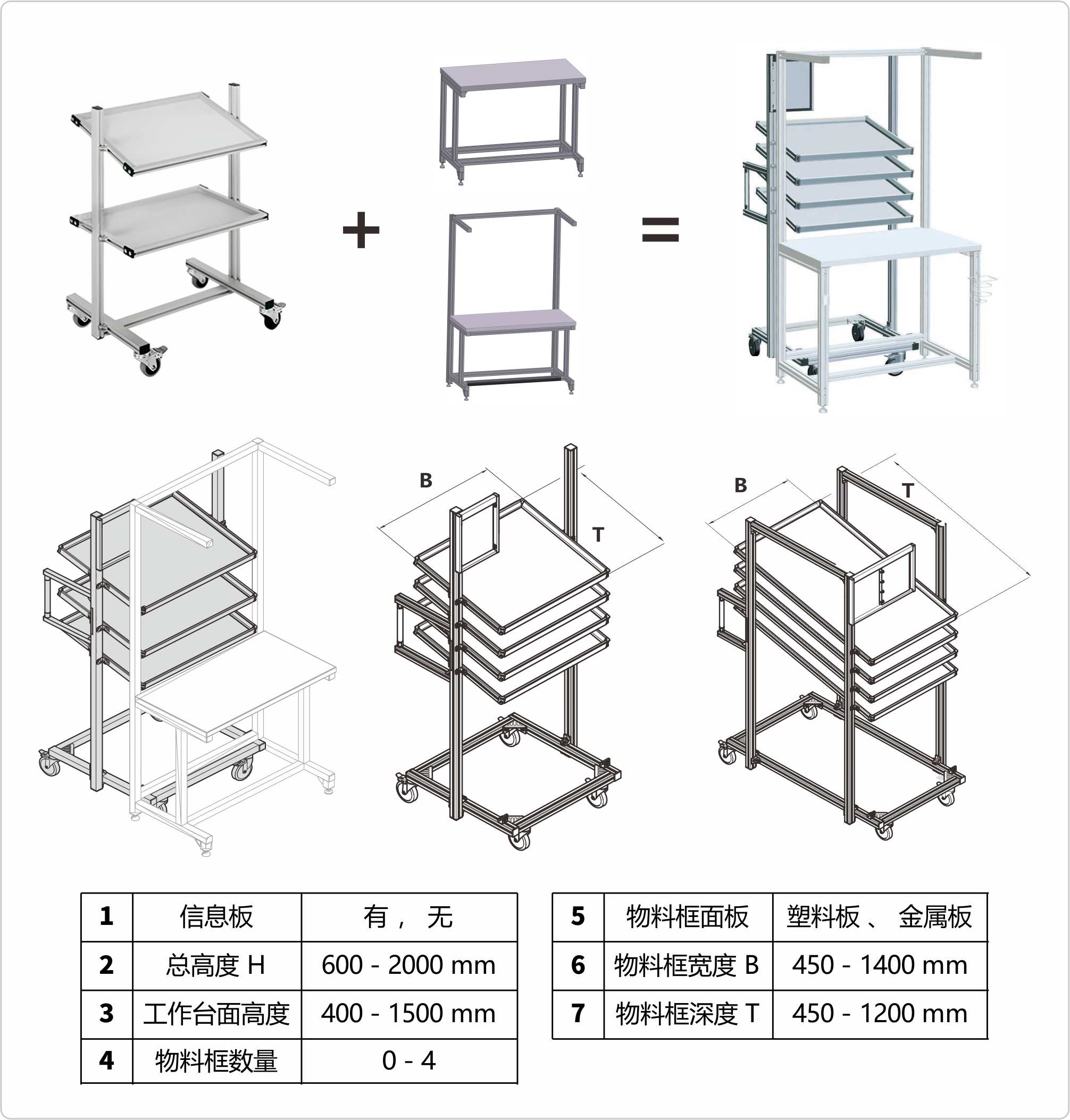 + =

B T

B T

| 1 | 信息板 | 有， 无 |
|---|---|---|
| 2 | 总高度 H | 600 - 2000 mm |
| 3 | 工作台面高度 | 400 - 1500 mm |
| 4 | 物料框数量 | 0 - 4 |

| 5 | 物料框面板 | 塑料板 、 金属板 |
|---|---|---|
| 6 | 物料框宽度 B | 450 - 1400 mm |
| 7 | 物料框深度 T | 450 - 1200 mm |